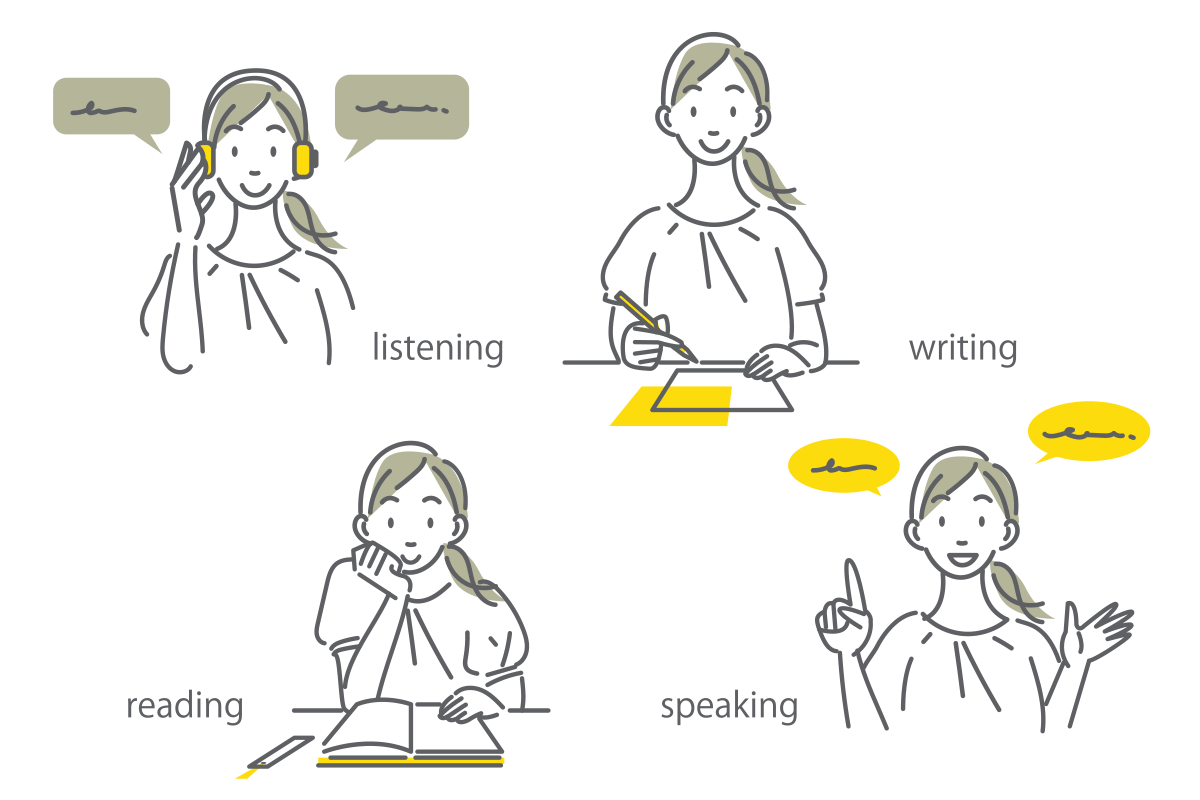 listening

writing

reading

speaking